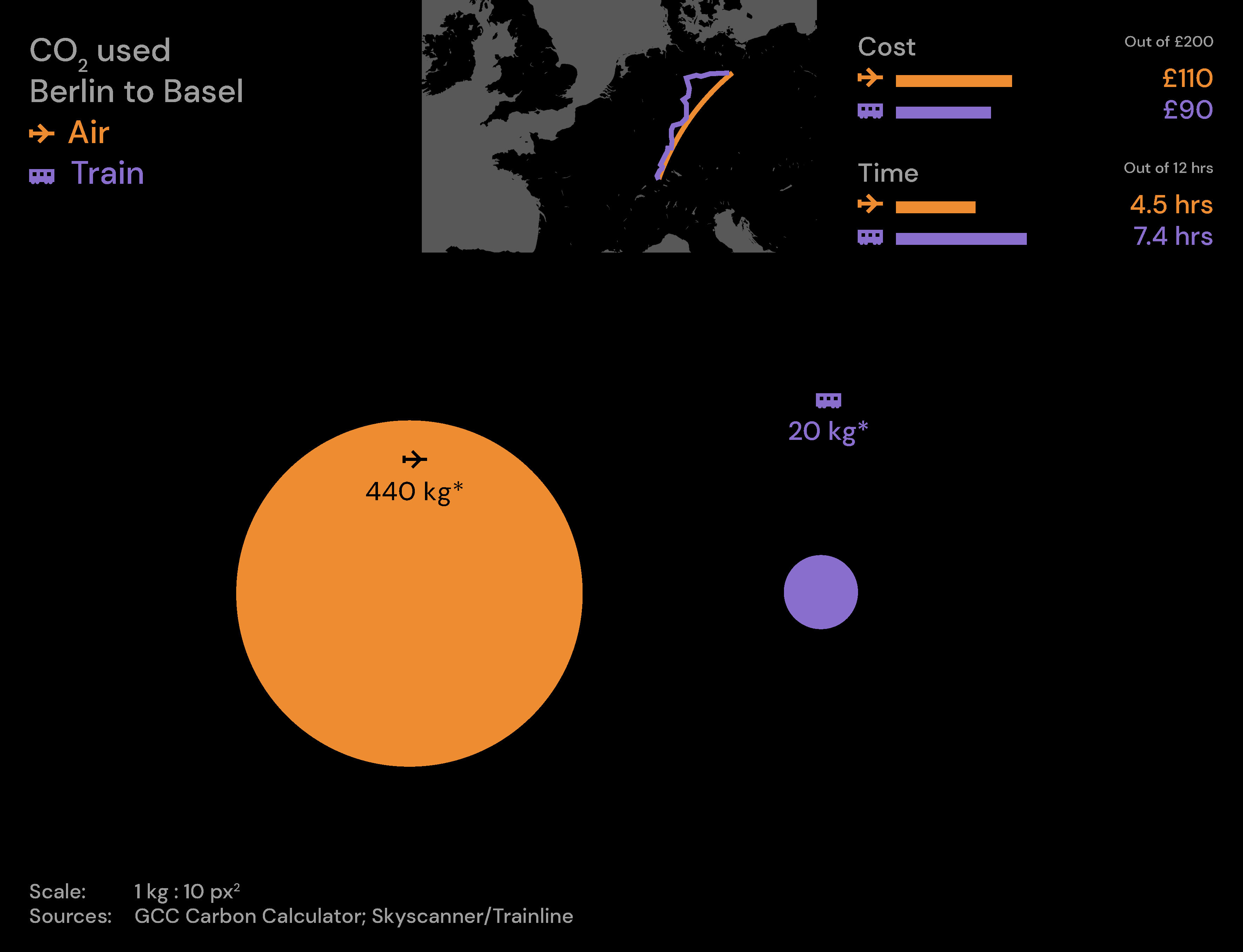 $CO_2$ used
Berlin to Basel
Air
Train

Cost
Out of £200
£110
£90

Time
Out of 12 hrs
4.5 hrs
7.4 hrs

440 kg*

20 kg*

Scale: 1 kg : 10 $px^2$
Sources: GCC Carbon Calculator; Skyscanner/Trainline