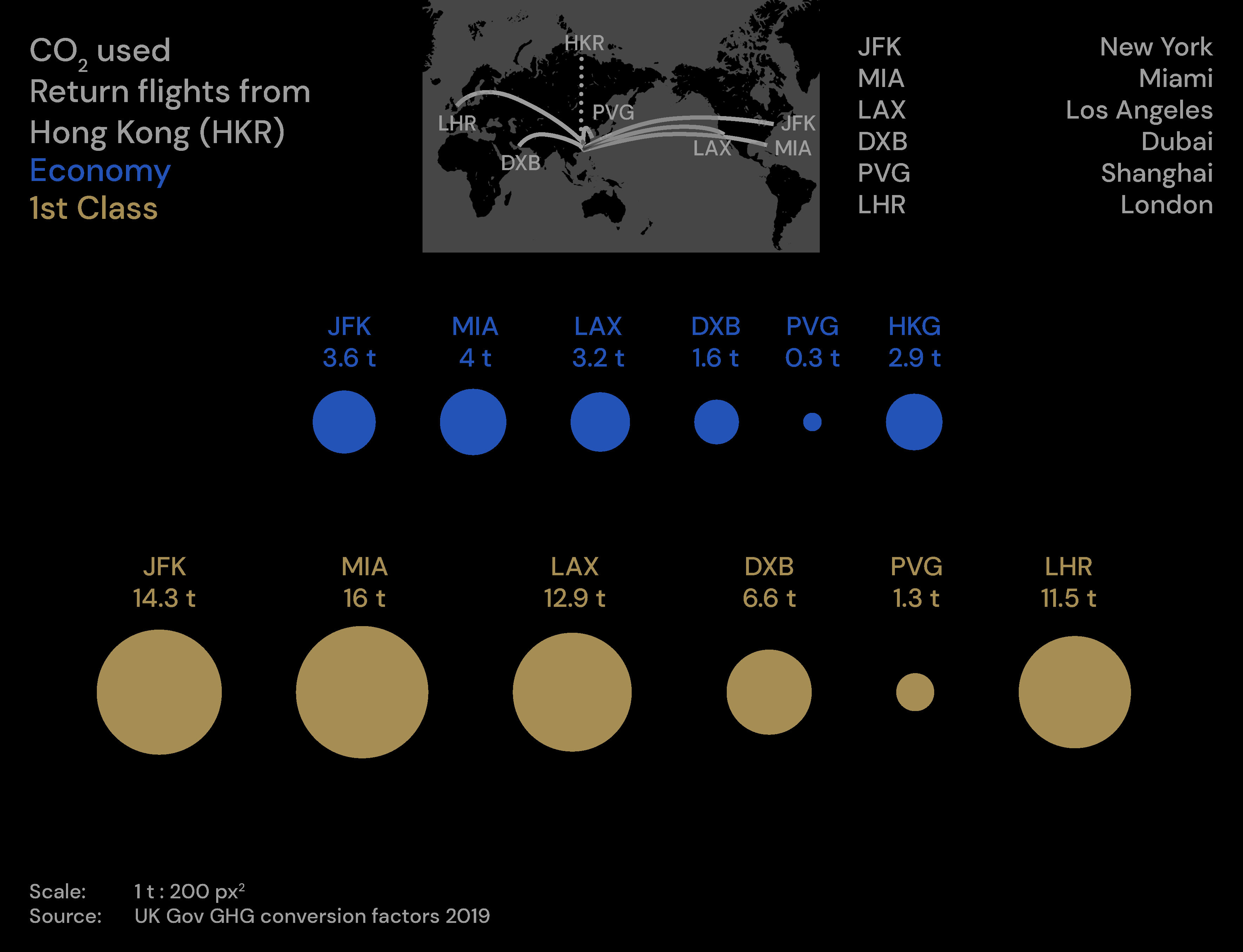 $CO_2$ used
Return flights from
Hong Kong (HKR)
Economy
1st Class

HKR
LHR
PVG
JFK
DXB
LAX
MIA

| JFK | New York |
|---|---|
| MIA | Miami |
| LAX | Los Angeles |
| DXB | Dubai |
| PVG | Shanghai |
| LHR | London |

JFK
3.6 t

MIA
4 t

LAX
3.2 t

DXB
1.6 t

PVG
0.3 t

HKG
2.9 t

JFK
14.3 t

MIA
16 t

LAX
12.9 t

DXB
6.6 t

PVG
1.3 t

LHR
11.5 t

Scale: 1 t : 200 $px^2$
Source: UK Gov GHG conversion factors 2019