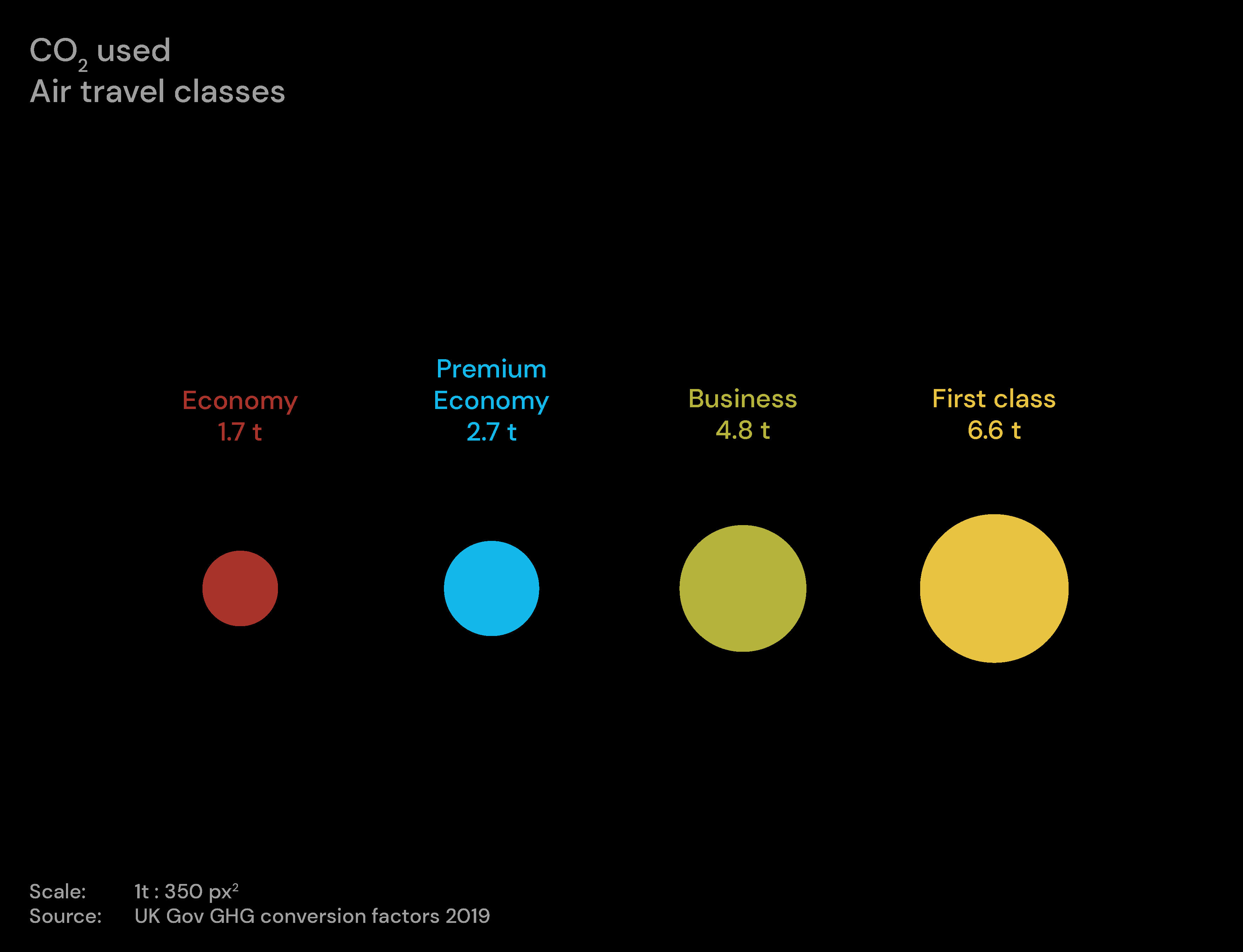 $CO_2$ used
Air travel classes

Economy
1.7 t

Premium Economy
2.7 t

Business
4.8 t

First class
6.6 t

Scale: 1t : 350 $px^2$
Source: UK Gov GHG conversion factors 2019