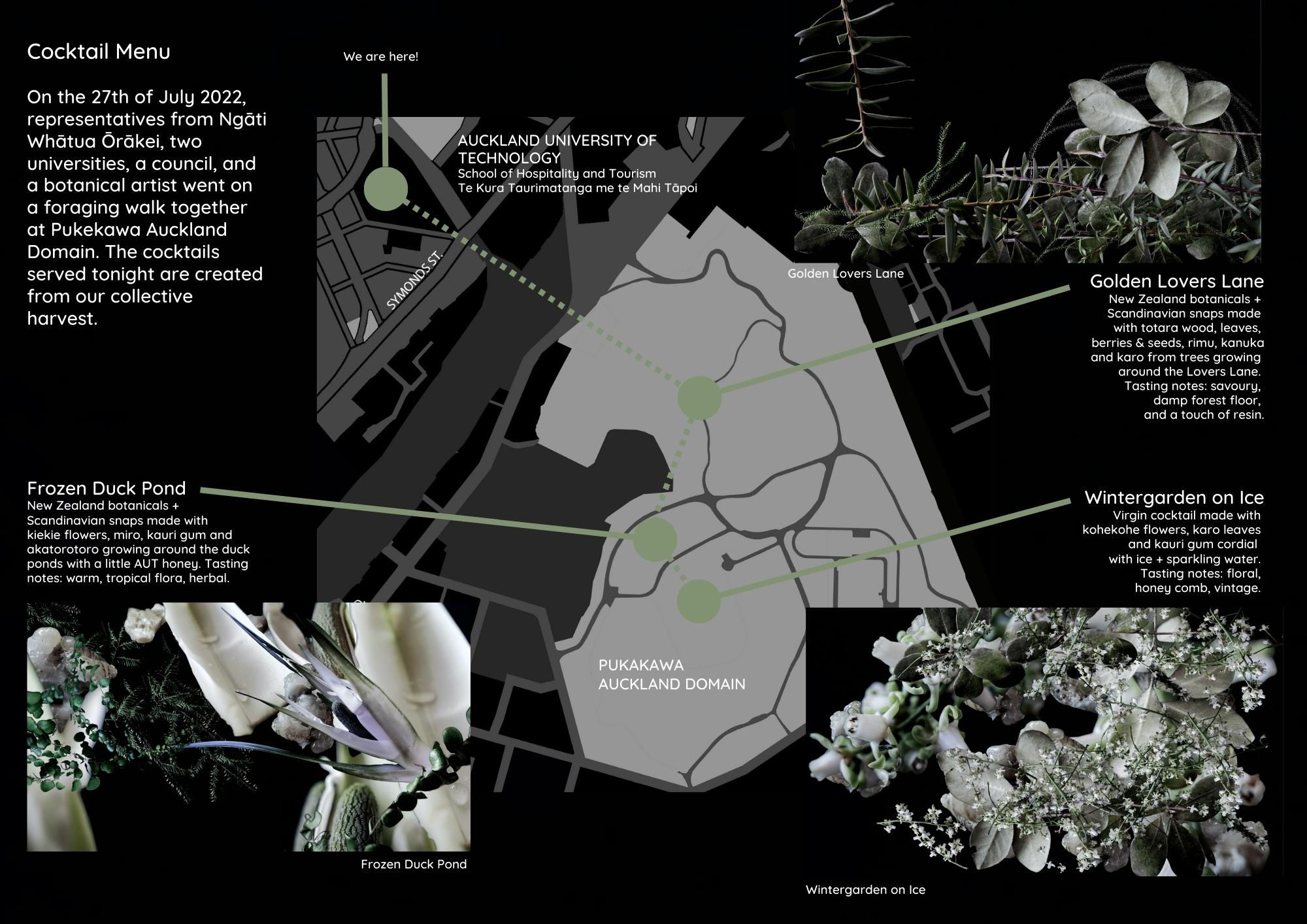 Cocktail Menu

On the 27th of July 2022, representatives from Ngāti Whātua Ōrākei, two universities, a council, and a botanical artist went on a foraging walk together at Pukekawa Auckland Domain. The cocktails served tonight are created from our collective harvest.

We are here!

AUCKLAND UNIVERSITY OF TECHNOLOGY
School of Hospitality and Tourism
Te Kura Taurimatanga me te Mahi Tāpoi

SYMONDS ST.

Golden Lovers Lane

Golden Lovers Lane
New Zealand botanicals + Scandinavian snaps made with totara wood, leaves, berries & seeds, rimu, kanuka and karo from trees growing around the Lovers Lane. Tasting notes: savoury, damp forest floor, and a touch of resin.

Frozen Duck Pond
New Zealand botanicals + Scandinavian snaps made with kiekie flowers, miro, kauri gum and akatorotoro growing around the duck ponds with a little AUT honey. Tasting notes: warm, tropical flora, herbal.

Wintergarden on Ice
Virgin cocktail made with kohekohe flowers, karo leaves and kauri gum cordial with ice + sparkling water. Tasting notes: floral, honey comb, vintage.

PUKAKAWA
AUCKLAND DOMAIN

Frozen Duck Pond

Wintergarden on Ice